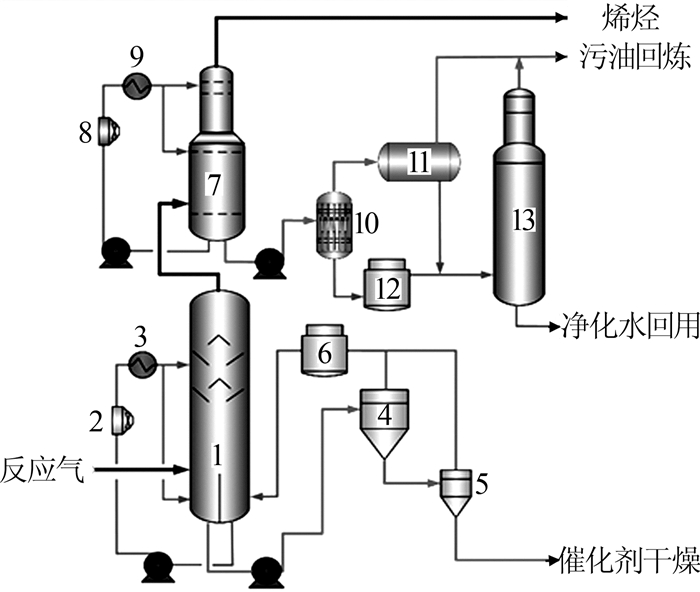 烯烃
污油回炼
9
8
7
11
10
13
12
净化水回用
3
6
2
4
反应气
1
5
催化剂干燥