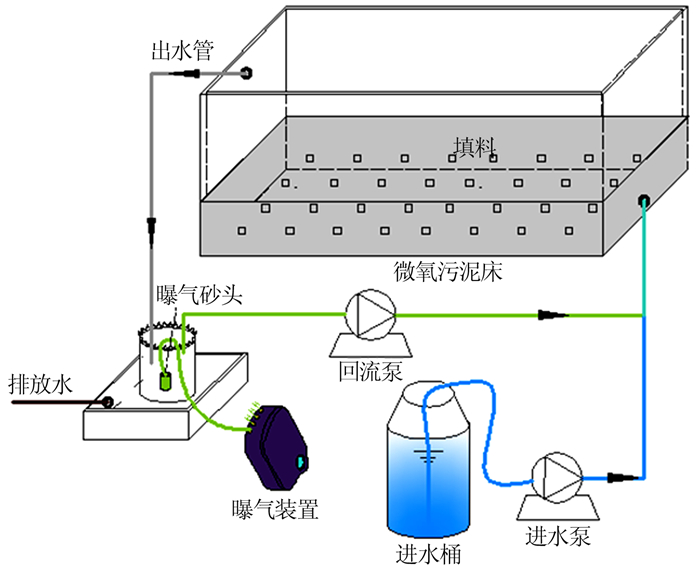 出水管
填料
微氧污泥床
曝气砂头
回流泵
排放水
曝气装置
进水桶
进水泵