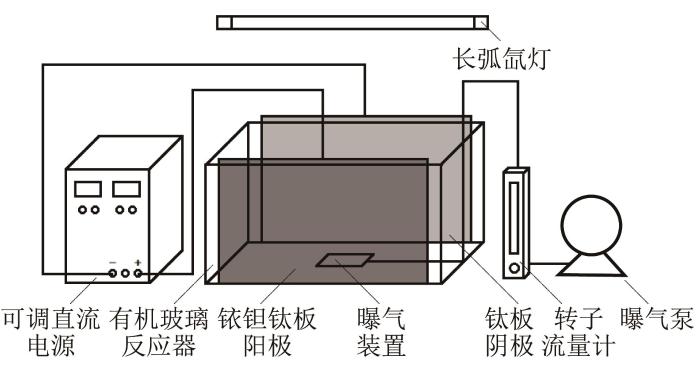 长弧氙灯

−
+

可调直流电源

有机玻璃反应器

铱钽钛板阳极

曝气装置

钛板阴极

转子流量计

曝气泵