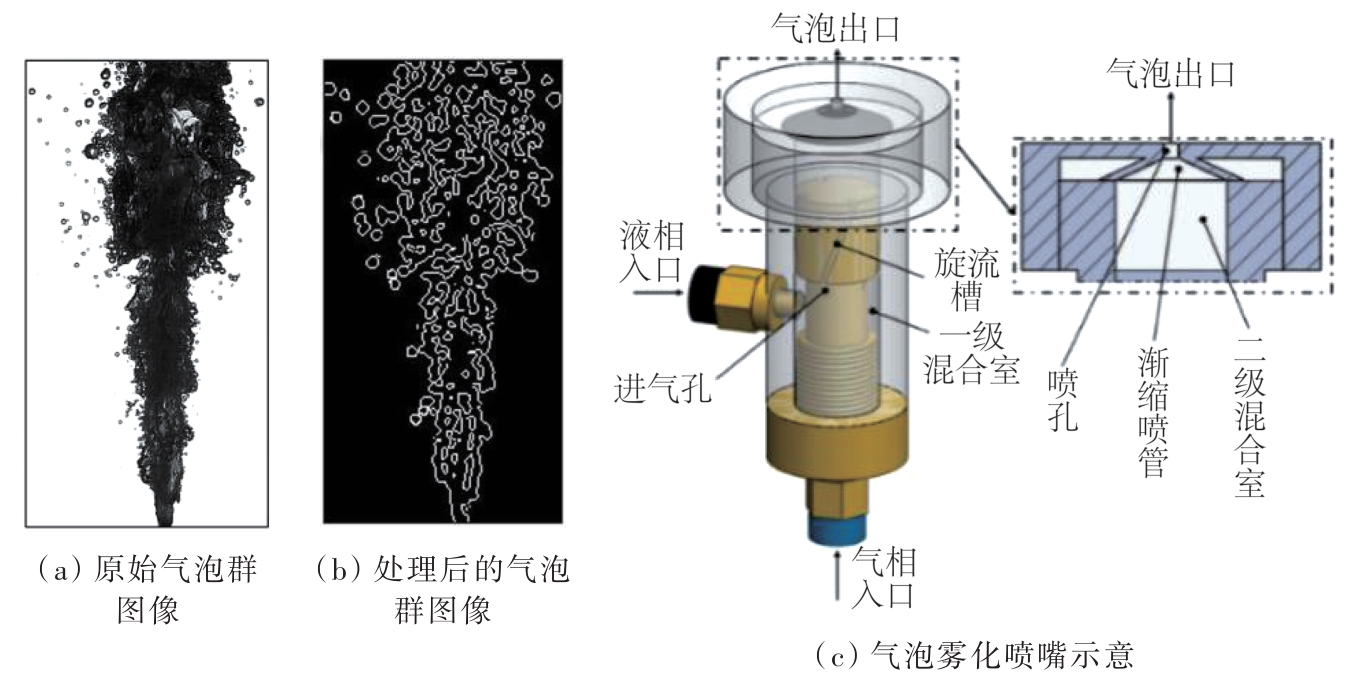 (a) 原始气泡群图像

(b) 处理后的气泡群图像

气泡出口

液相入口

旋流槽

一级混合室

进气孔

气相入口

气泡出口

喷孔

渐缩喷管

二级混合室

(c) 气泡雾化喷嘴示意