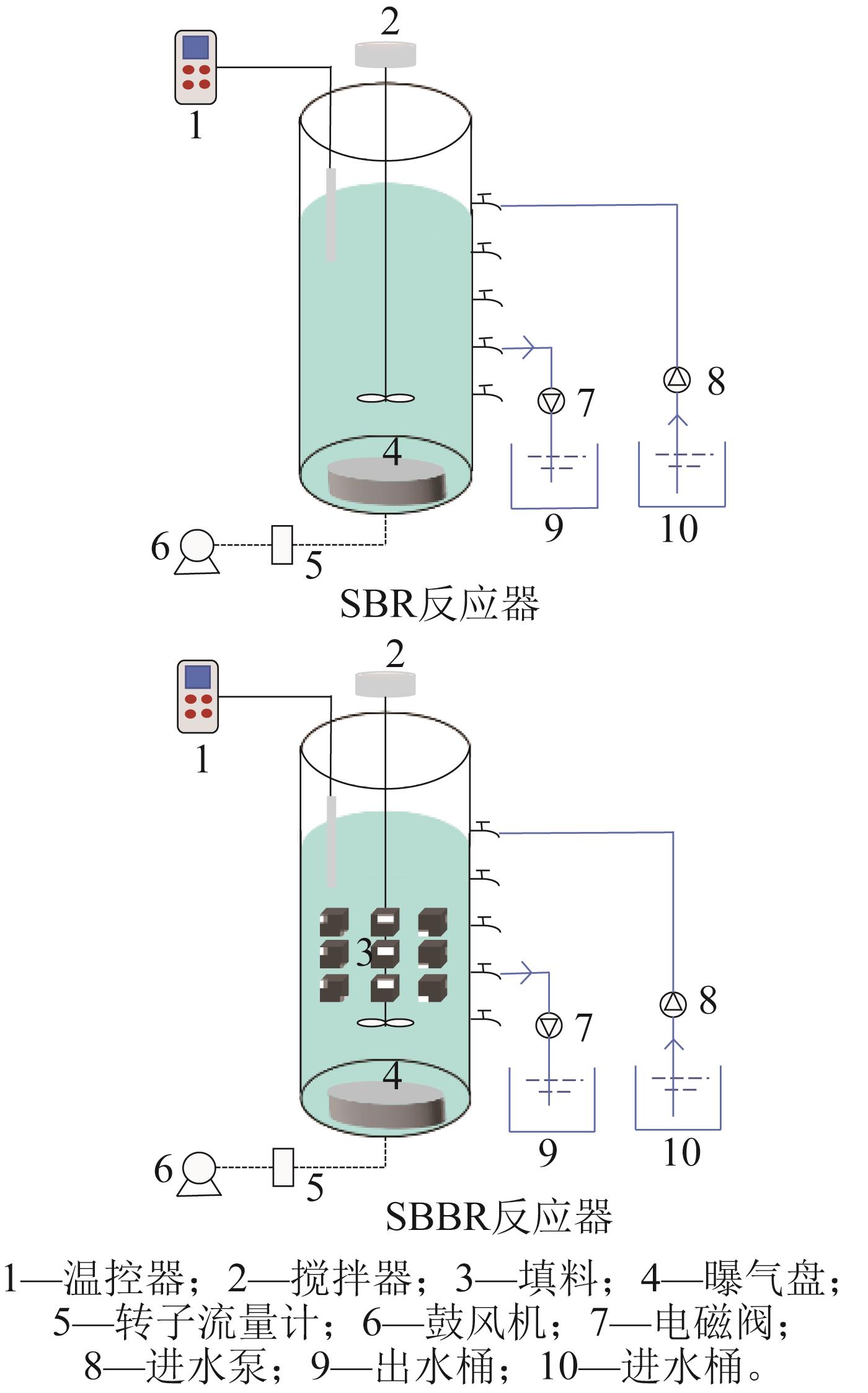 2

1

8

7

4

9

10

6

5

SBR反应器

2

1

3

8

7

4

9

10

6

5

SBBR反应器

1—温控器；2—搅拌器；3—填料；4—曝气盘；5—转子流量计；6—鼓风机；7—电磁阀；8—进水泵；9—出水桶；10—进水桶。