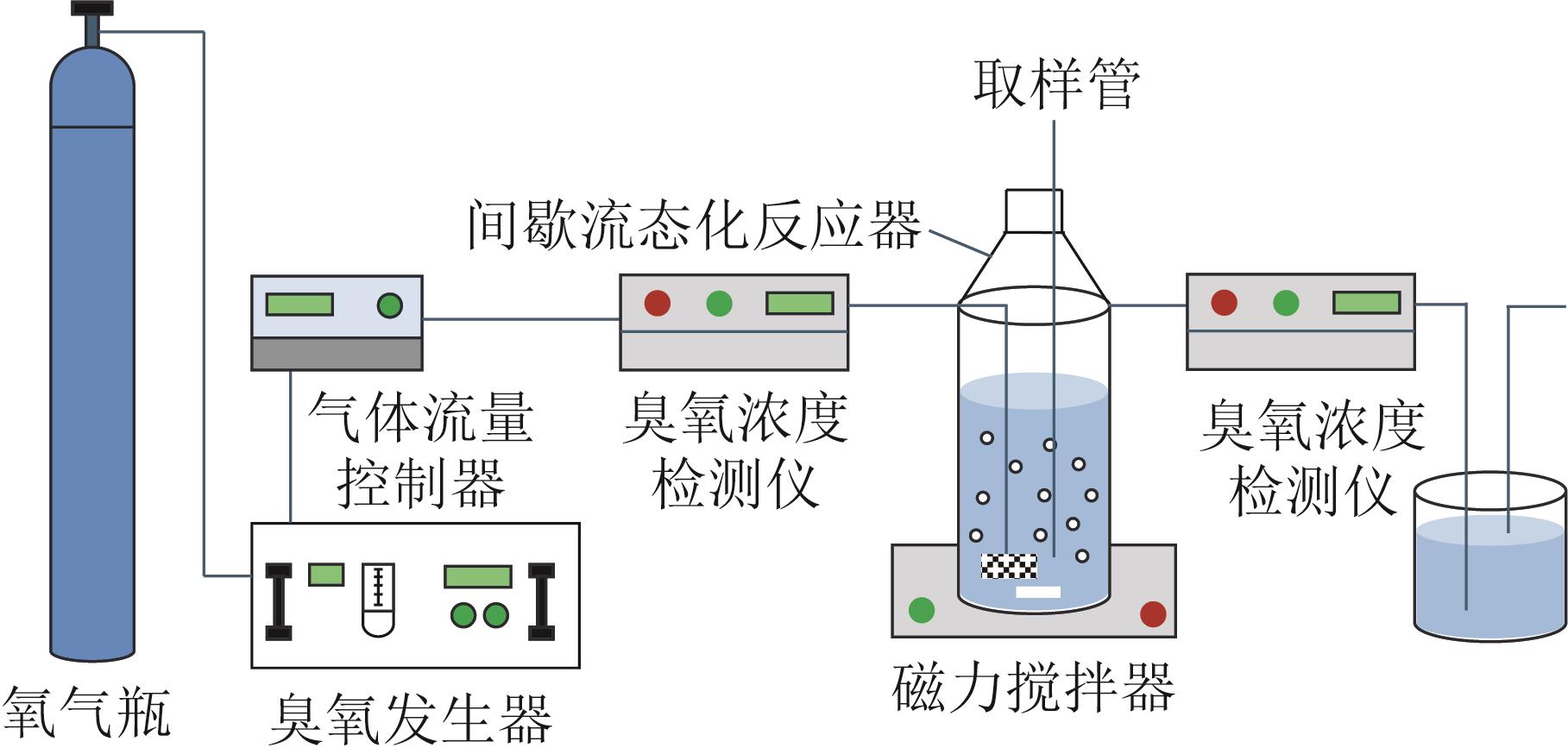 取样管

间歇流态化反应器

气体流量控制器

臭氧浓度检测仪

臭氧浓度检测仪

氧气瓶

臭氧发生器

磁力搅拌器