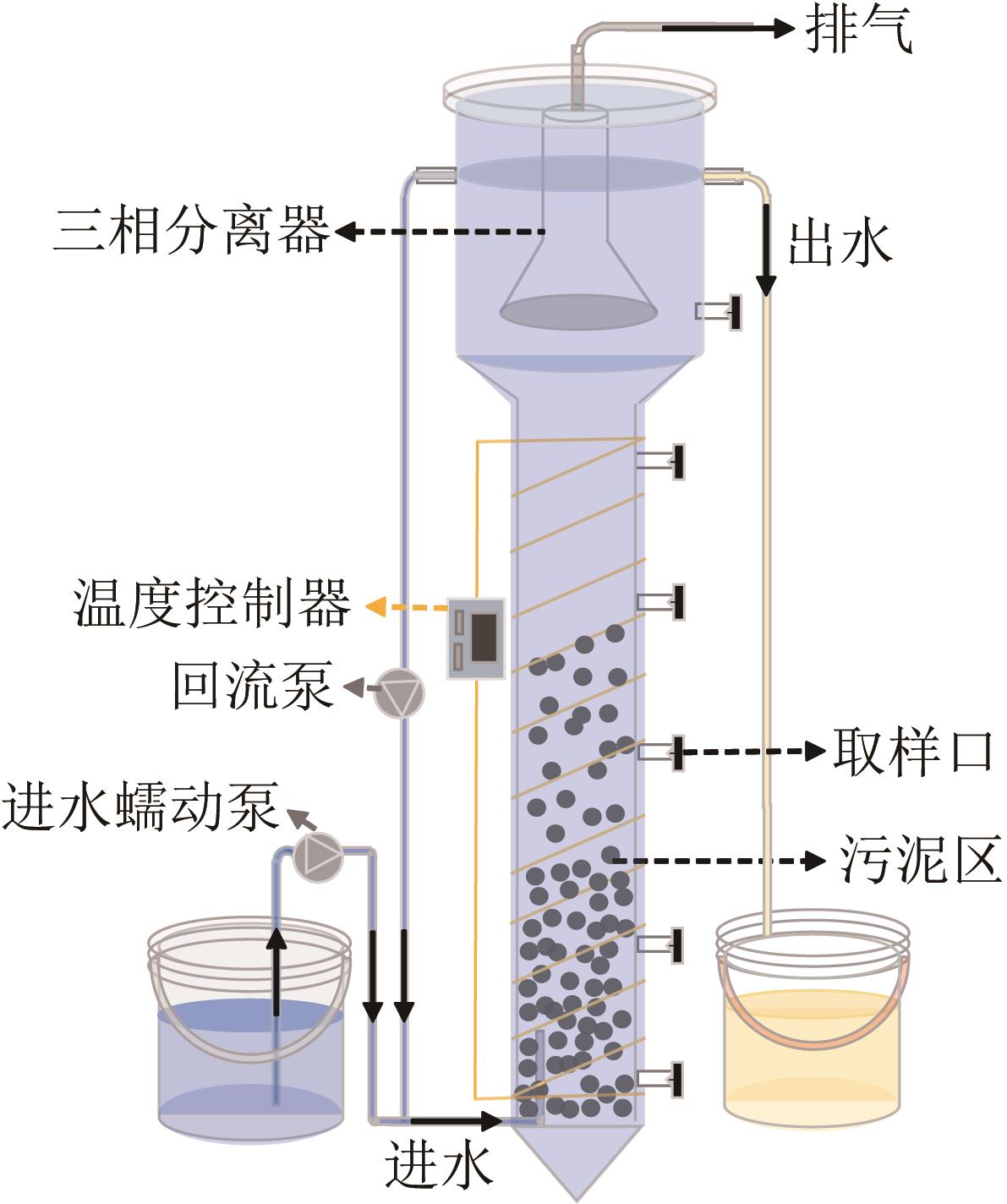 排气

三相分离器

出水

温度控制器

回流泵

取样口

进水蠕动泵

污泥区

进水